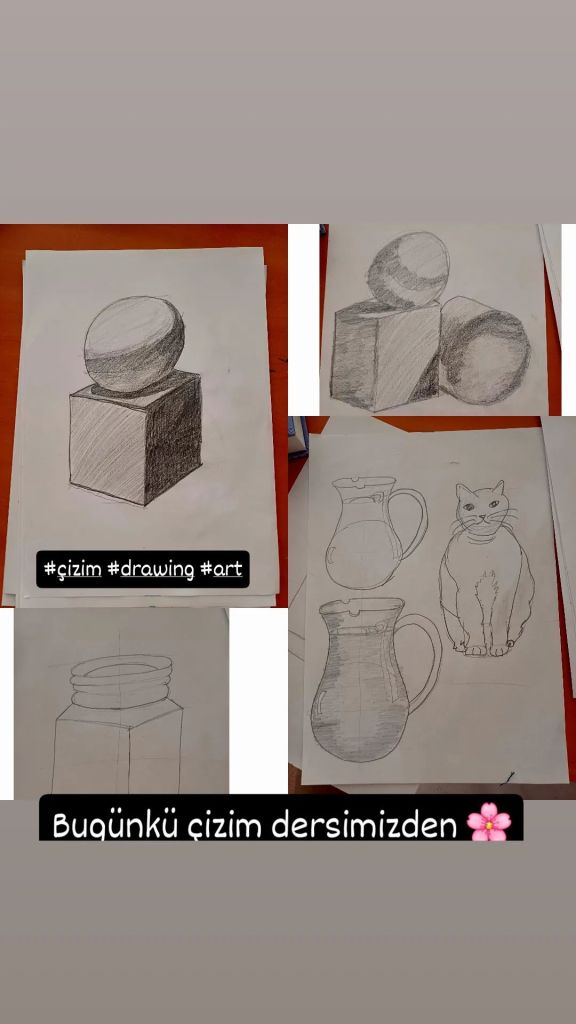 #çizim #drawing #art

Bugünkü çizim dersimizden 🌸